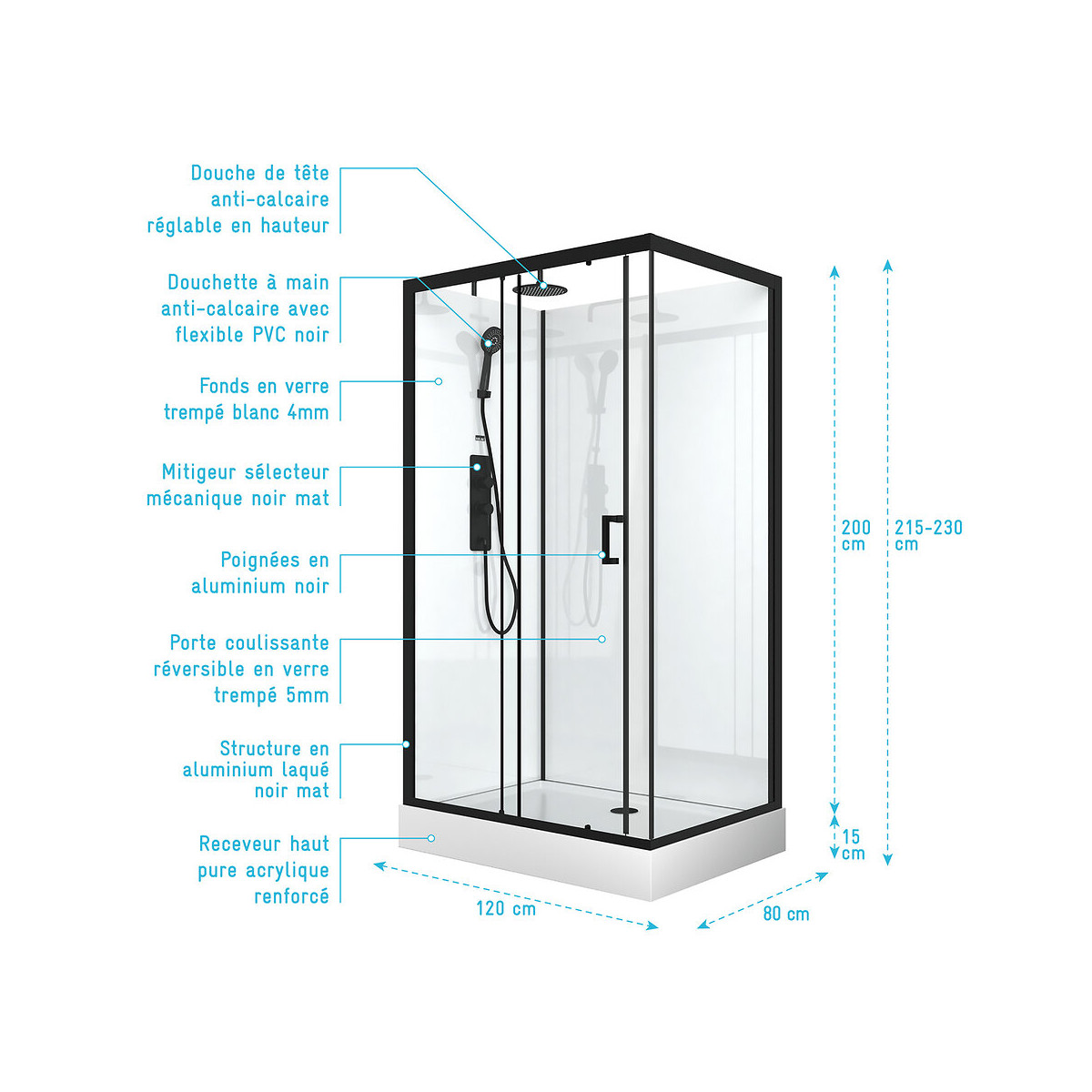 Douche de tête anti-calcaire réglable en hauteur

Douchette à main anti-calcaire avec flexible PVC noir

Fonds en verre trempé blanc 4mm

Mitigeur sélecteur mécanique noir mat

Poignées en aluminium noir

Porte coulissante réversible en verre trempé 5mm

Structure en aluminium laqué noir mat

Receveur haut pure acrylique renforcé

200 cm

215-230 cm

15 cm

120 cm

80 cm