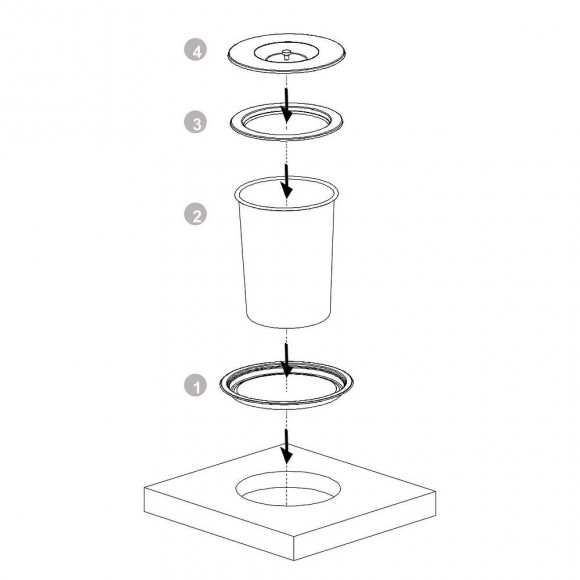 4

3

2

1