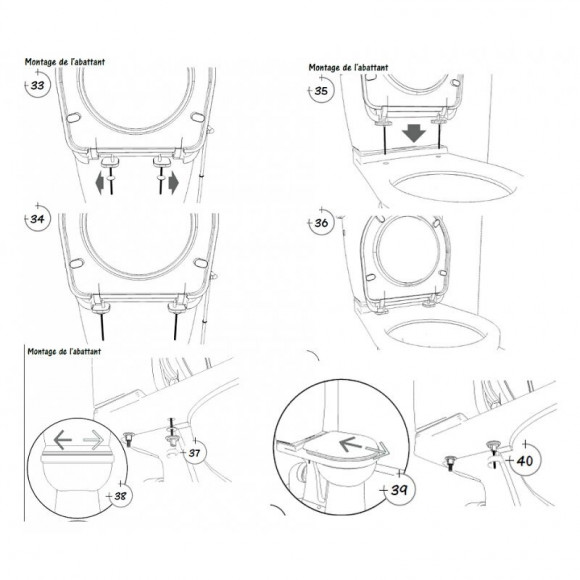 Montage de l'abattant

33

34

Montage de l'abattant

35

36

Montage de l'abattant

37

38

39

40