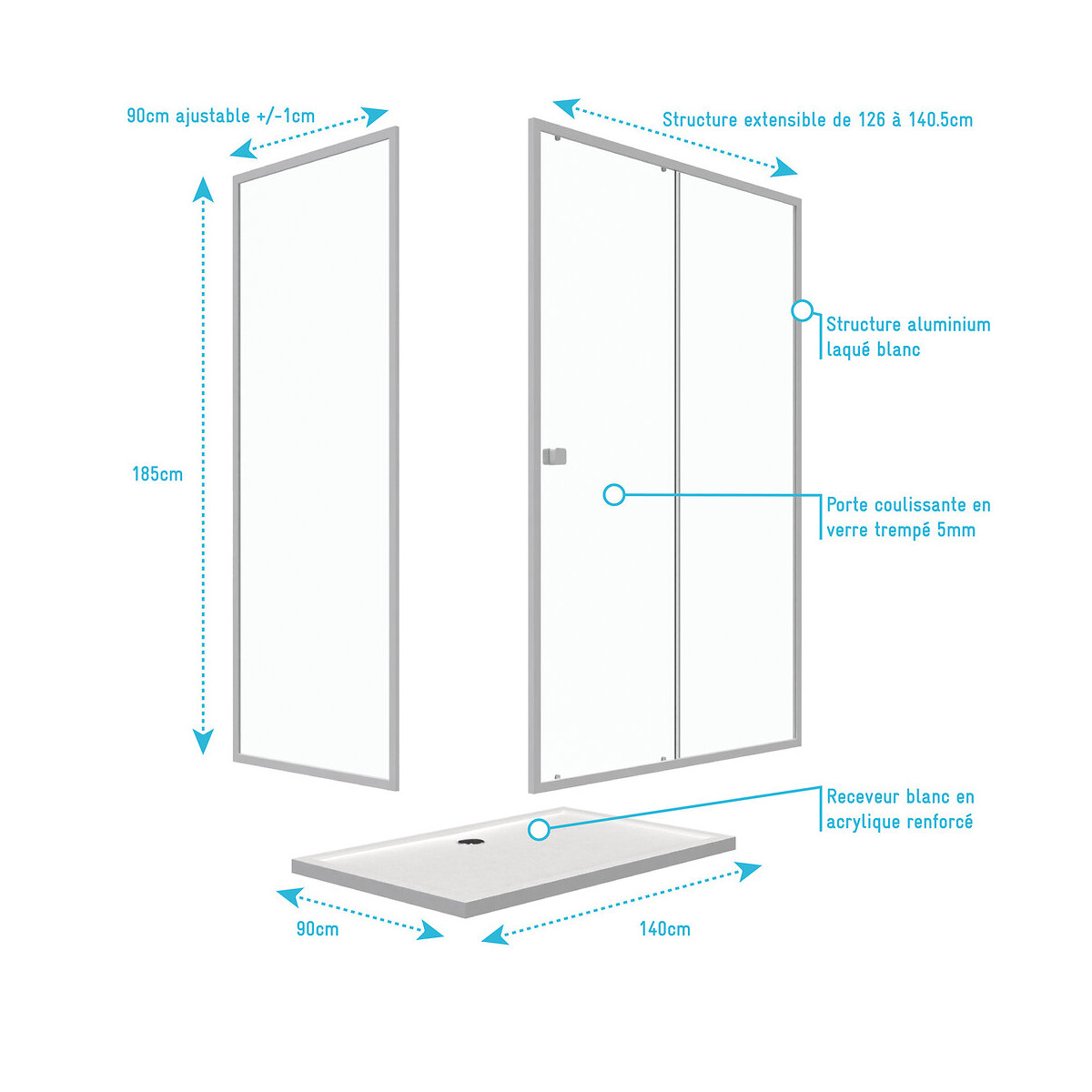 90cm ajustable +/-1cm

Structure extensible de 126 à 140.5cm

185cm

Structure aluminium laqué blanc

Porte coulissante en verre trempé 5mm

Receveur blanc en acrylique renforcé

90cm

140cm