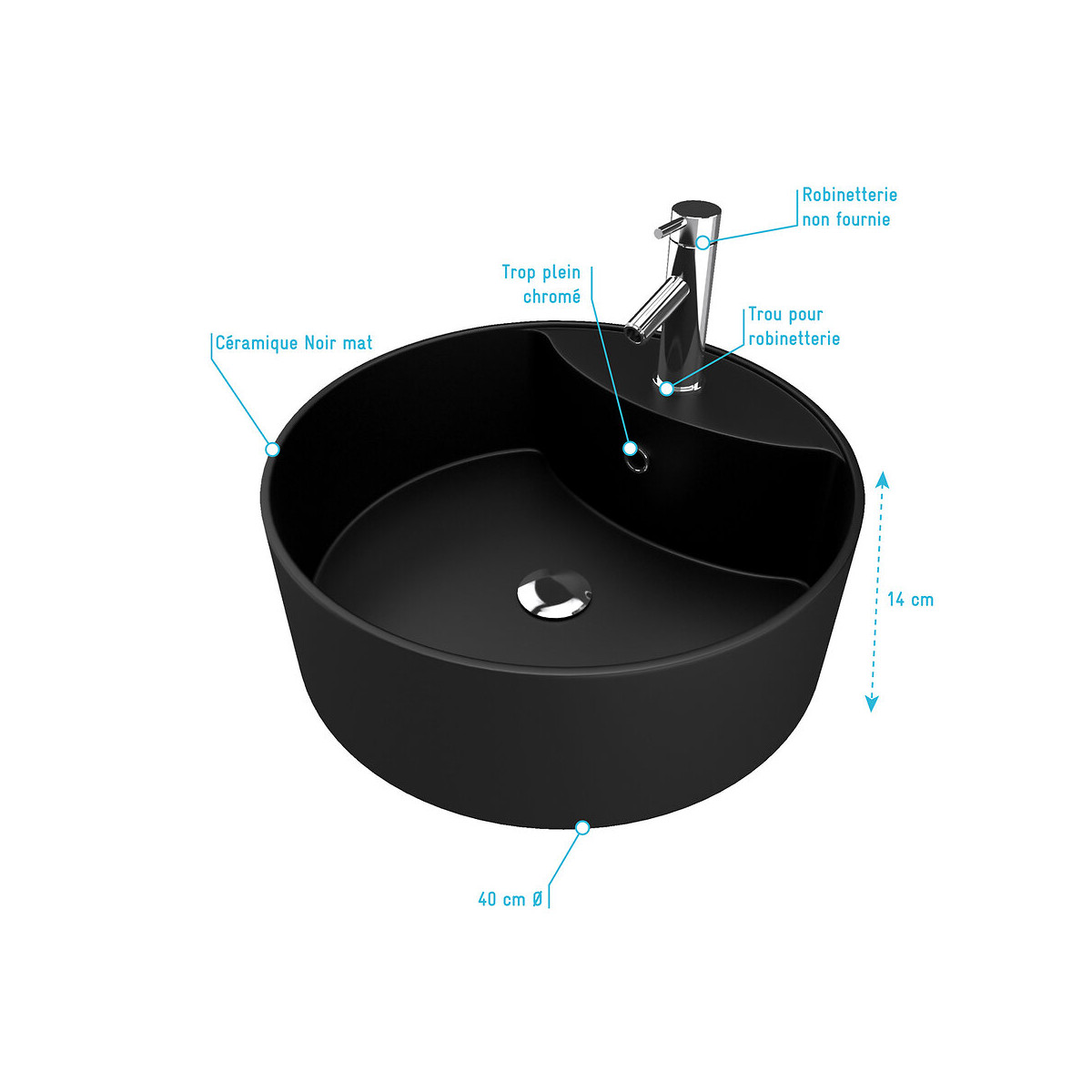 Robinetterie non fournie

Trop plein chromé

Trou pour robinetterie

Céramique Noir mat

14 cm

40 cm Ø