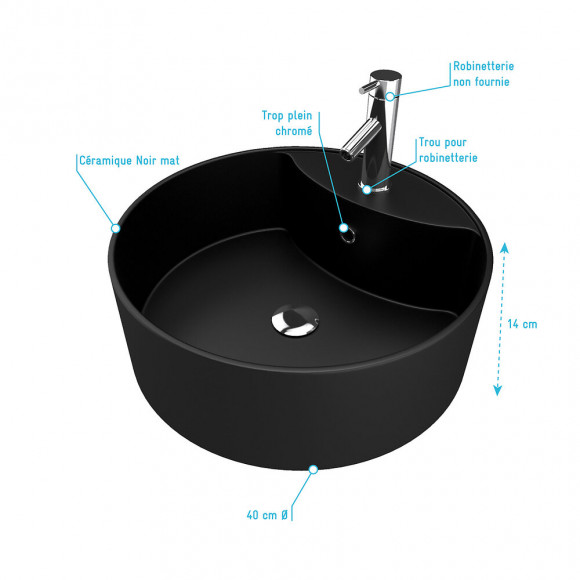 Robinetterie non fournie

Trop plein chromé

Trou pour robinetterie

Céramique Noir mat

14 cm

40 cm Ø