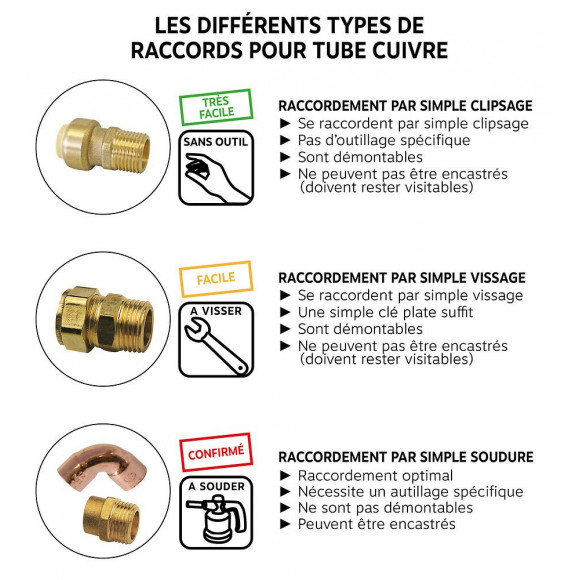 LES DIFFÉRENTS TYPES DE RACCORDS POUR TUBE CUIVRE

TRÈS FACILE

SANS OUTIL

RACCORDEMENT PAR SIMPLE CLIPSAGE
► Se raccordent par simple clipsage
► Pas d'outillage spécifique
► Sont démontables
► Ne peuvent pas être encastrés (doivent rester visitables)

FACILE

A VISSER

RACCORDEMENT PAR SIMPLE VISSAGE
► Se raccordent par simple vissage
► Une simple clé plate suffit
► Sont démontables
► Ne peuvent pas être encastrés (doivent rester visitables)

CONFIRMÉ

A SOUDER

RACCORDEMENT PAR SIMPLE SOUDURE
► Raccordement optimal
► Nécessite un autillage spécifique
► Ne sont pas démontables
► Peuvent être encastrés