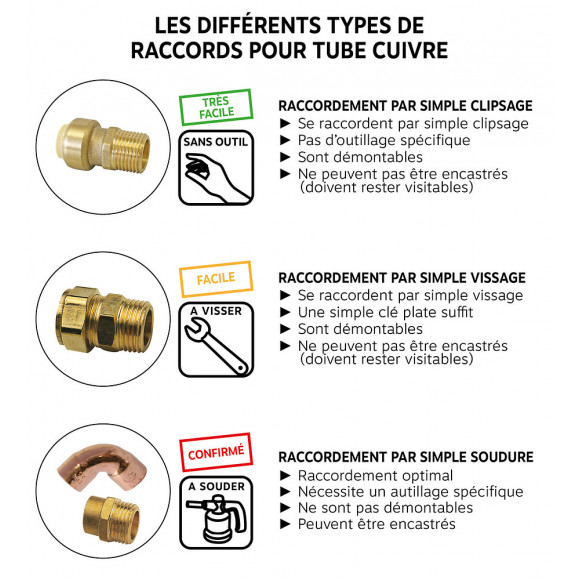 LES DIFFÉRENTS TYPES DE RACCORDS POUR TUBE CUIVRE

TRÈS FACILE

SANS OUTIL

RACCORDEMENT PAR SIMPLE CLIPSAGE
► Se raccordent par simple clipsage
► Pas d'outillage spécifique
► Sont démontables
► Ne peuvent pas être encastrés (doivent rester visitables)

FACILE

A VISSER

RACCORDEMENT PAR SIMPLE VISSAGE
► Se raccordent par simple vissage
► Une simple clé plate suffit
► Sont démontables
► Ne peuvent pas être encastrés (doivent rester visitables)

CONFIRMÉ

A SOUDER

RACCORDEMENT PAR SIMPLE SOUDURE
► Raccordement optimal
► Nécessite un autillage spécifique
► Ne sont pas démontables
► Peuvent être encastrés