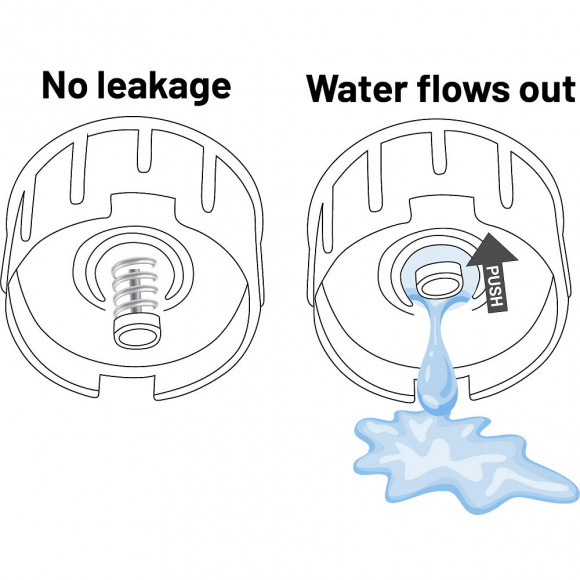 No leakage

Water flows out

PUSH