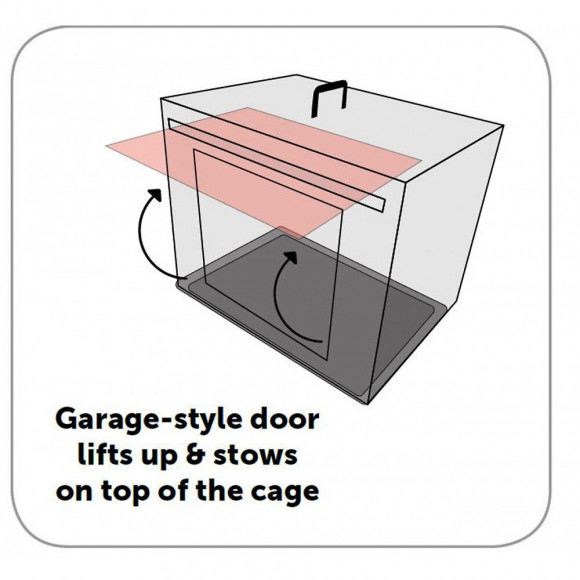 Garage-style door lifts up & stows on top of the cage