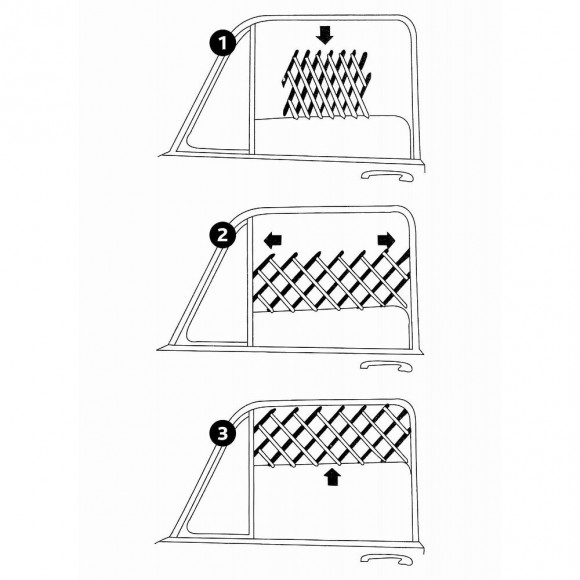 1

2

3