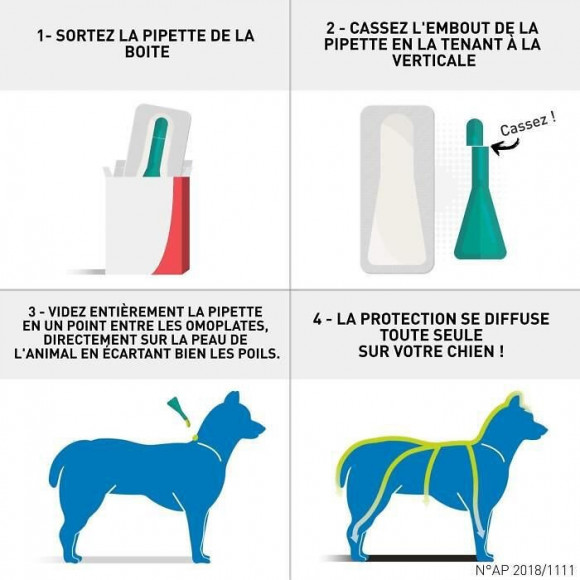 1- SORTEZ LA PIPETTE DE LA BOITE

2 - CASSEZ L'EMBOUT DE LA PIPETTE EN LA TENANT À LA VERTICALE

Cassez !

3 - VIDEZ ENTIÈREMENT LA PIPETTE EN UN POINT ENTRE LES OMOPLATES, DIRECTEMENT SUR LA PEAU DE L'ANIMAL EN ÉCARTANT BIEN LES POILS.

4 - LA PROTECTION SE DIFFUSE TOUTE SEULE SUR VOTRE CHIEN !

N°AP 2018/1111