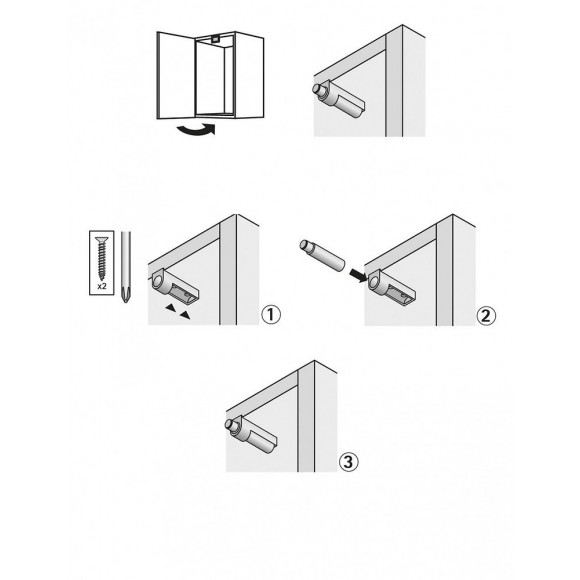 x2

①

②

③