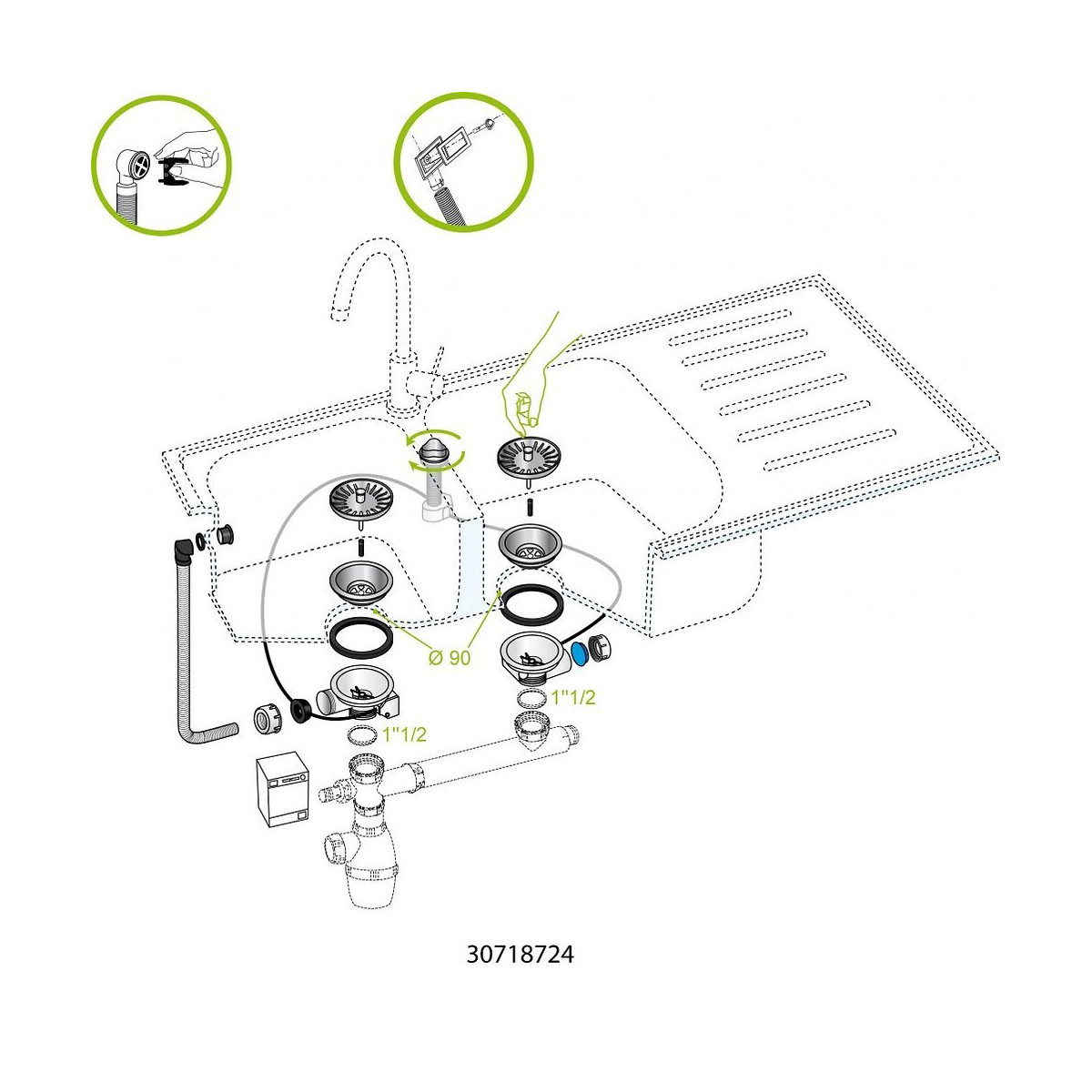 Ø 90

1"1/2

1"1/2

30718724