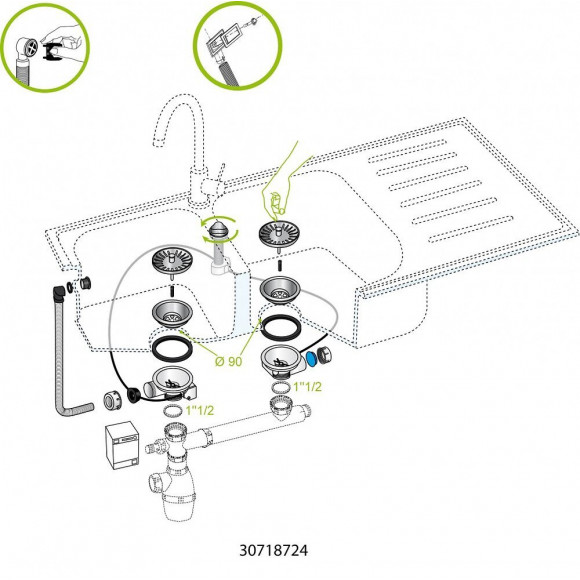 Ø 90

1"1/2

1"1/2

30718724