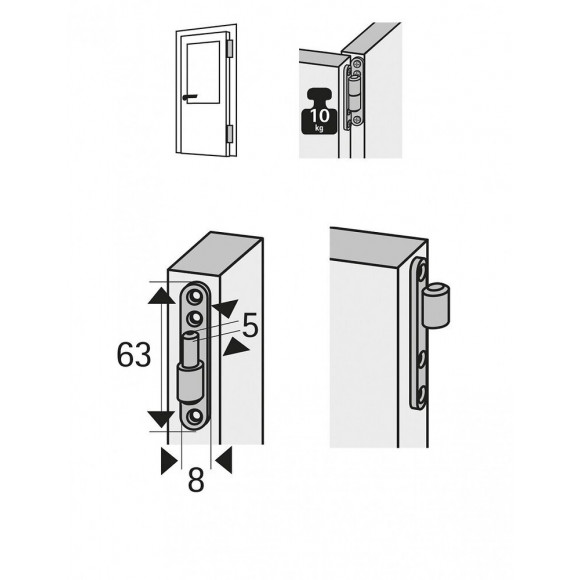 10
kg

63
5
8