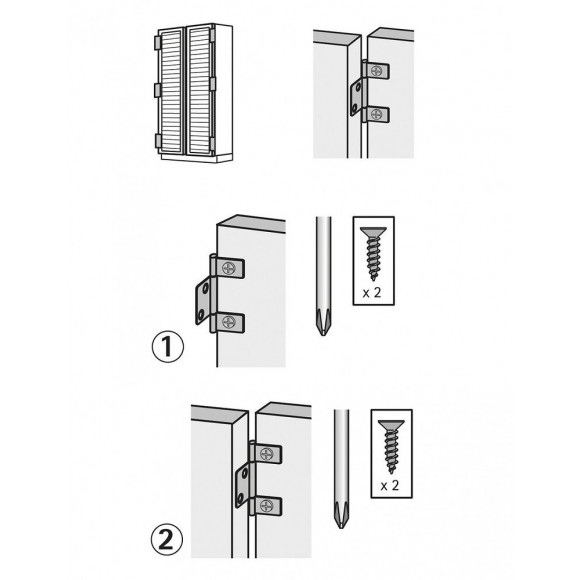 x 2

1

x 2

2