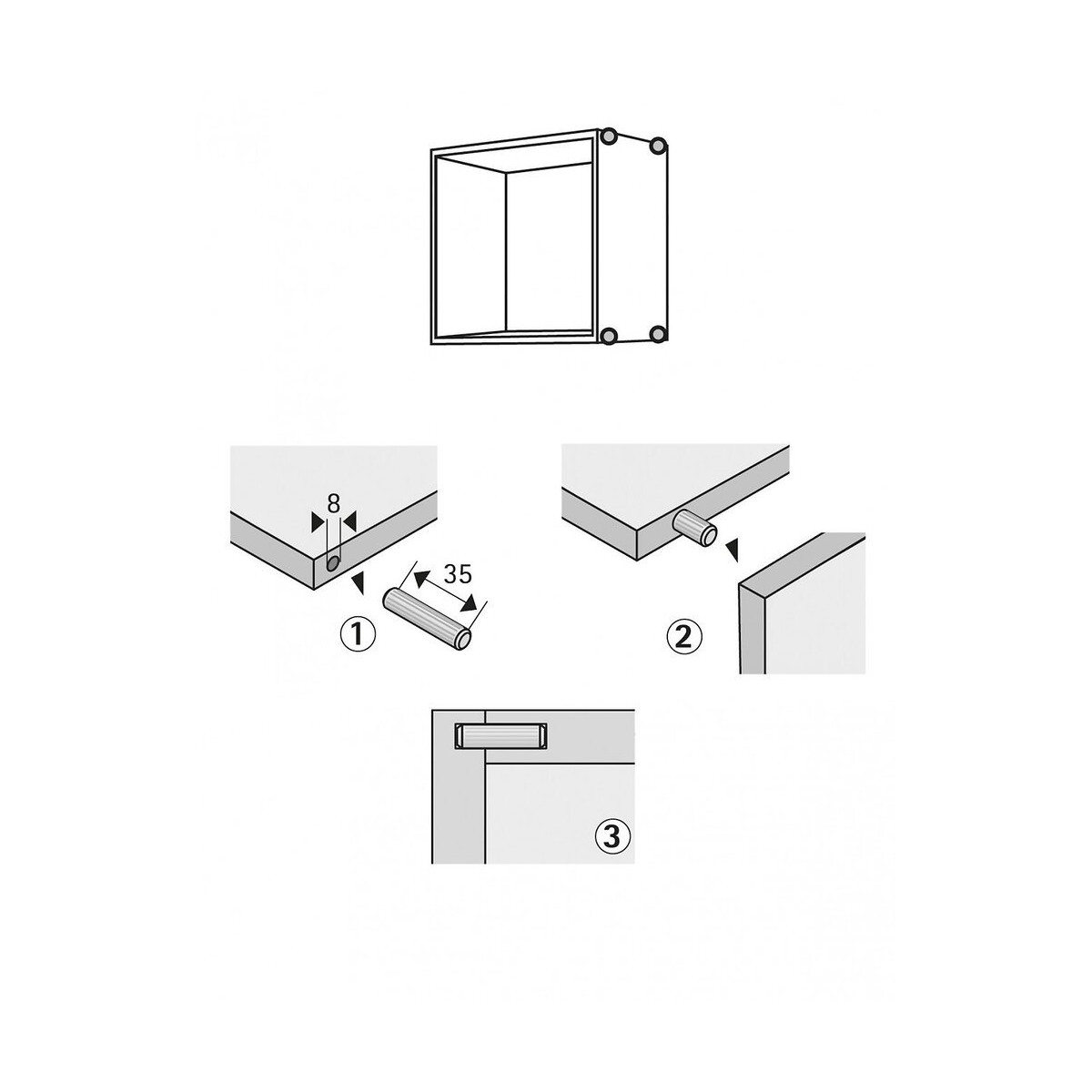 8

35

①

②

③