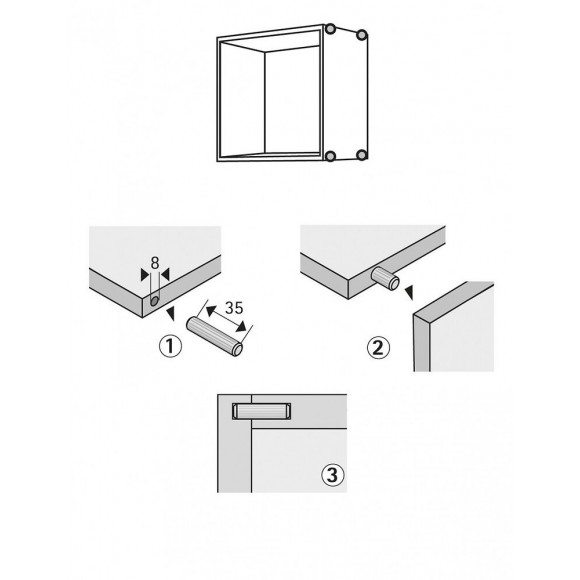 8
35
1
2
3