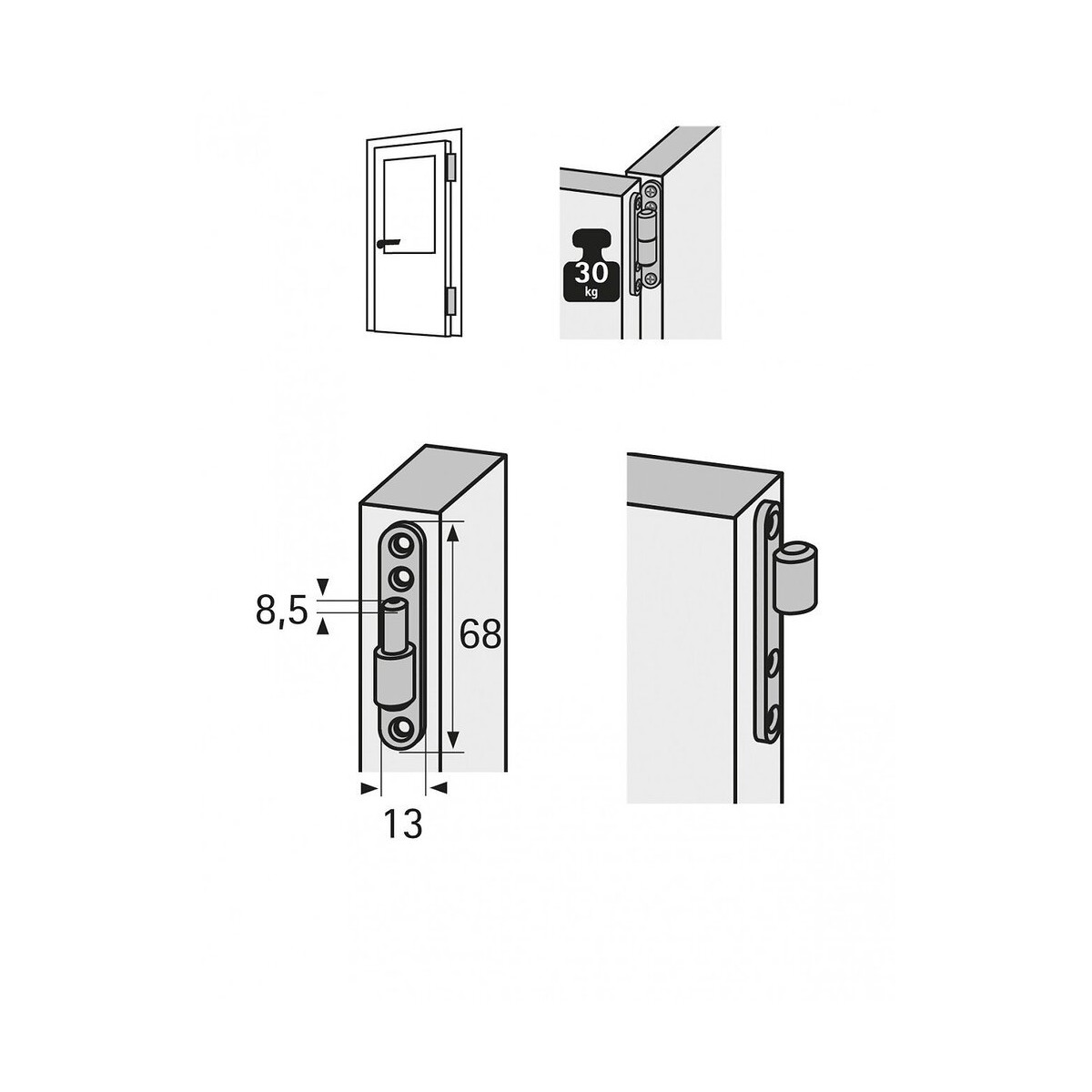 30
kg

8,5

68

13